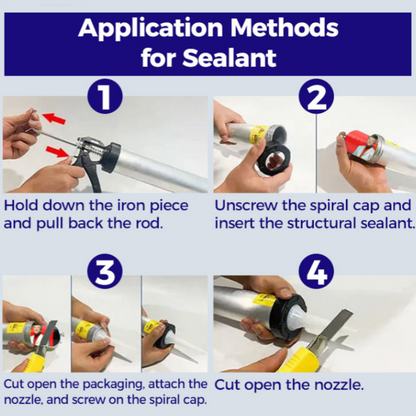 Application Methods for Sealant

1

Hold down the iron piece and pull back the rod.

2

Unscrew the spiral cap and insert the structural sealant.

3

Cut open the packaging, attach the nozzle, and screw on the spiral cap.

4

Cut open the nozzle.