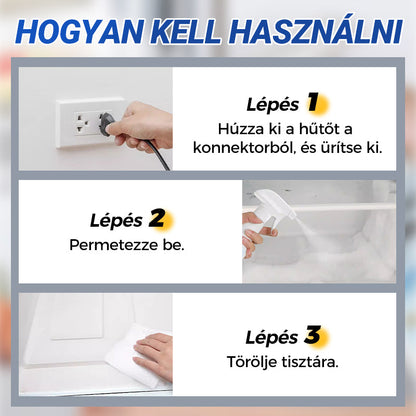 HOGYAN KELL HASZNÁLNI

Lépés 1
Húzza ki a hűtőt a konnektorból, és ürítse ki.

Lépés 2
Permetezze be.

Lépés 3
Törölje tisztára.